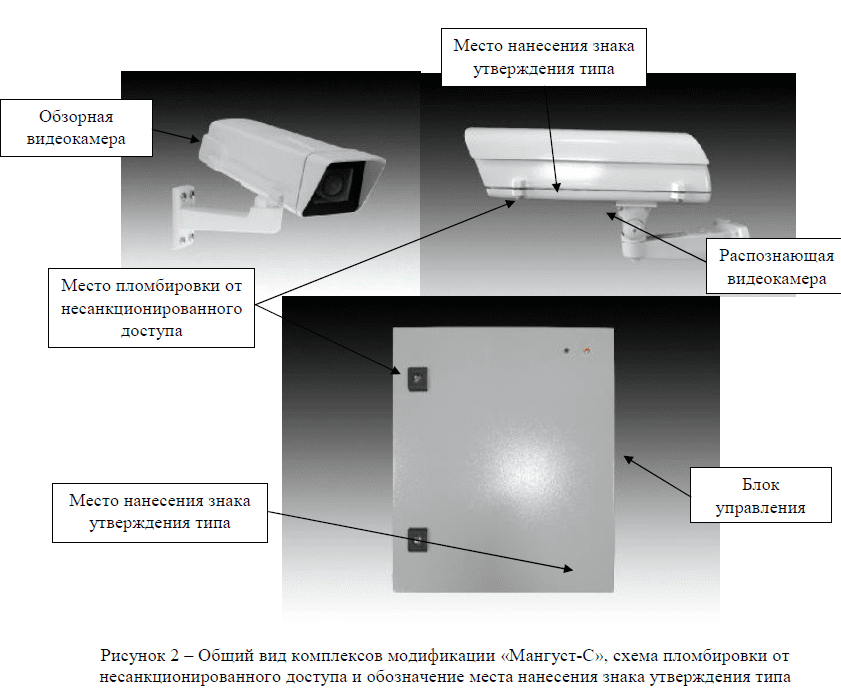 Место нанесения знака утверждения типа

Обзорная видеокамера

Распознающая видеокамера

Место пломбировки от несанкционированного доступа

Блок управления

Место нанесения знака утверждения типа

Рисунок 2 – Общий вид комплексов модификации «Мангуст-С», схема пломбировки от несанкционированного доступа и обозначение места нанесения знака утверждения типа