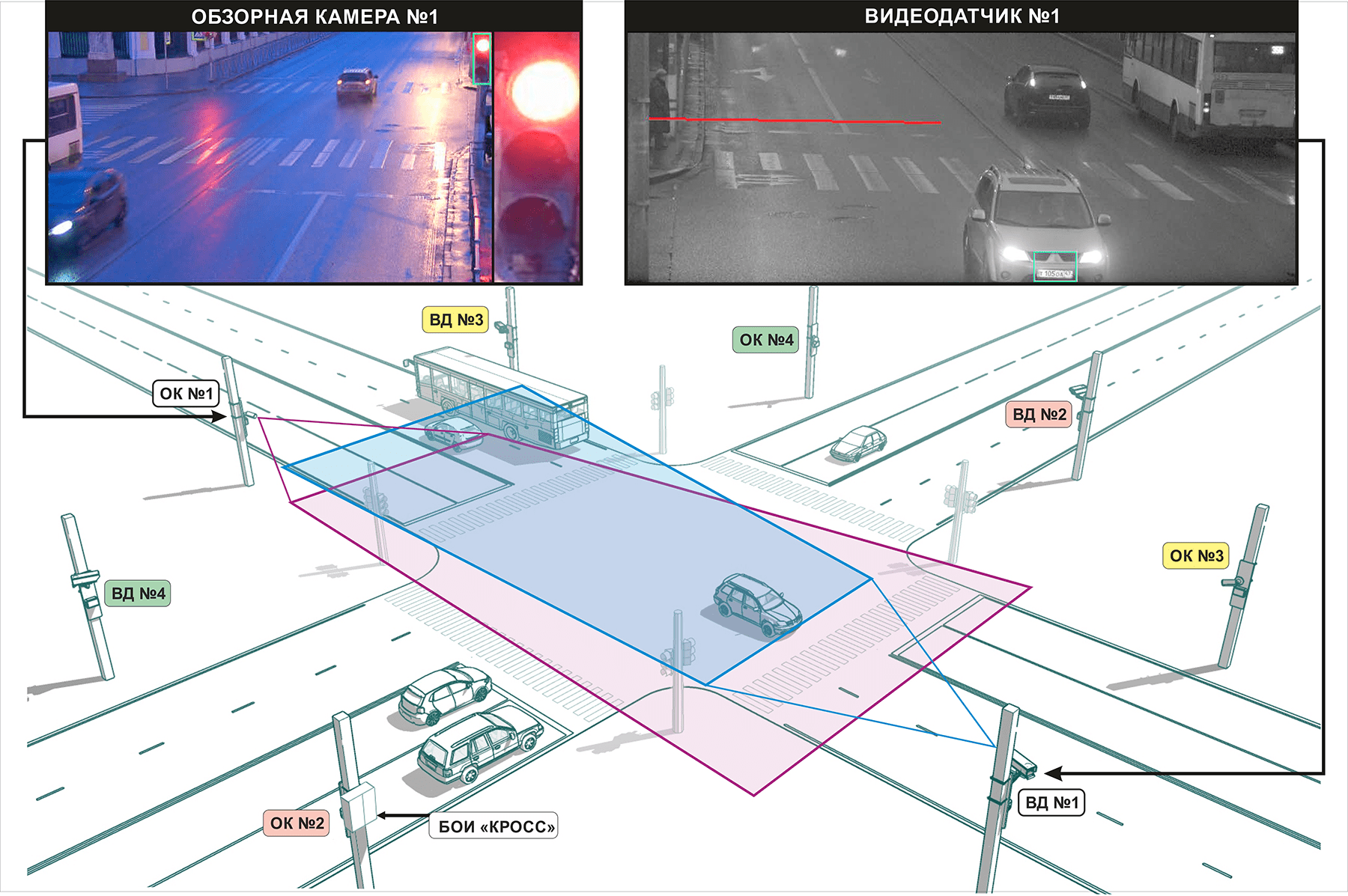 ОБЗОРНАЯ КАМЕРА №1

ВИДЕОДАТЧИК №1

ВД №3

ОК №4

ОК №1

ВД №2

ОК №3

ВД №4

ОК №2

БОИ «КРОСС»

ВД №1