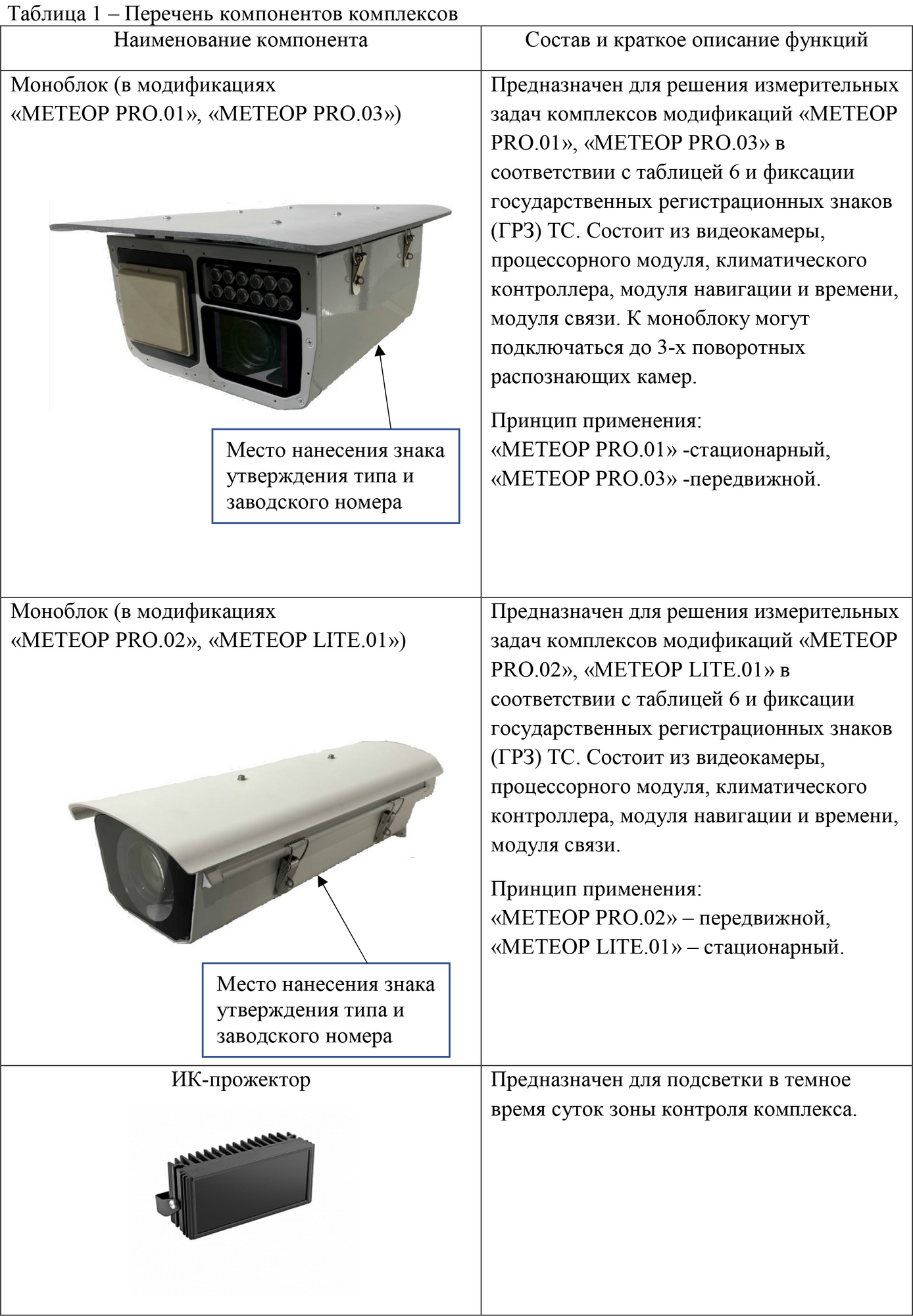 Таблица 1 – Перечень компонентов комплексов

| Наименование компонента | Состав и краткое описание функций |
|---|---|
| Моноблок (в модификациях «МЕТЕОР PRO.01», «МЕТЕОР PRO.03») Место нанесения знака утверждения типа и заводского номера | Предназначен для решения измерительных задач комплексов модификаций «МЕТЕОР PRO.01», «МЕТЕОР PRO.03» в соответствии с таблицей 6 и фиксации государственных регистрационных знаков (ГРЗ) ТС. Состоит из видеокамеры, процессорного модуля, климатического контроллера, модуля навигации и времени, модуля связи. К моноблоку могут подключаться до 3-х поворотных распознающих камер. Принцип применения: «МЕТЕОР PRO.01» -стационарный, «МЕТЕОР PRO.03» -передвижной. |
| Моноблок (в модификациях «МЕТЕОР PRO.02», «МЕТЕОР LITE.01») Место нанесения знака утверждения типа и заводского номера | Предназначен для решения измерительных задач комплексов модификаций «МЕТЕОР PRO.02», «МЕТЕОР LITE.01» в соответствии с таблицей 6 и фиксации государственных регистрационных знаков (ГРЗ) ТС. Состоит из видеокамеры, процессорного модуля, климатического контроллера, модуля навигации и времени, модуля связи. Принцип применения: «МЕТЕОР PRO.02» – передвижной, «МЕТЕОР LITE.01» – стационарный. |
| ИК-прожектор | Предназначен для подсветки в темное время суток зоны контроля комплекса. |