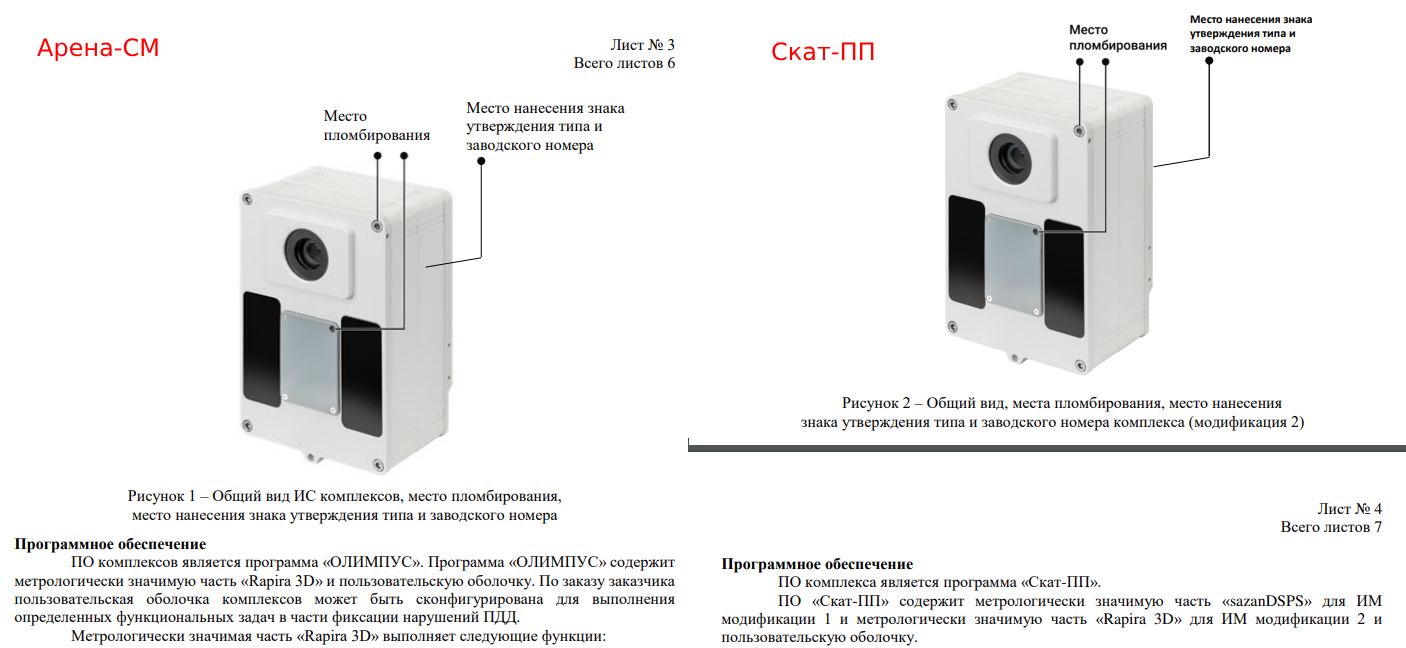 Арена-СМ

Лист № 3
Всего листов 6

Место пломбирования

Место нанесения знака утверждения типа и заводского номера

Рисунок 1 – Общий вид ИС комплексов, место пломбирования, место нанесения знака утверждения типа и заводского номера

**Программное обеспечение**

ПО комплексов является программа «ОЛИМПУС». Программа «ОЛИМПУС» содержит метрологически значимую часть «Rapira 3D» и пользовательскую оболочку. По заказу заказчика пользовательская оболочка комплексов может быть сконфигурирована для выполнения определенных функциональных задач в части фиксации нарушений ПДД.

Метрологически значимая часть «Rapira 3D» выполняет следующие функции:

Скат-ПП

Место пломбирования

Место нанесения знака утверждения типа и заводского номера

Рисунок 2 – Общий вид, места пломбирования, место нанесения знака утверждения типа и заводского номера комплекса (модификация 2)

Лист № 4
Всего листов 7

**Программное обеспечение**

ПО комплекса является программа «Скат-ПП».

ПО «Скат-ПП» содержит метрологически значимую часть «sazanDSPS» для ИМ модификации 1 и метрологически значимую часть «Rapira 3D» для ИМ модификации 2 и пользовательскую оболочку.