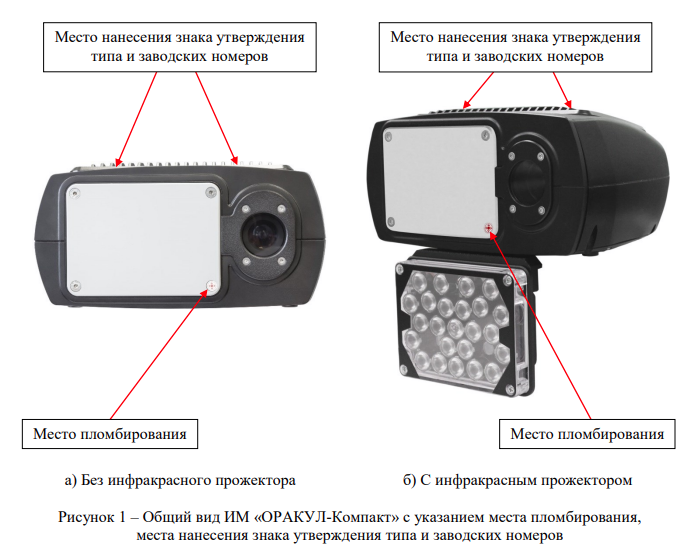 Место нанесения знака утверждения типа и заводских номеров

Место нанесения знака утверждения типа и заводских номеров

Место пломбирования

Место пломбирования

а) Без инфракрасного прожектора

б) С инфракрасным прожектором

Рисунок 1 – Общий вид ИМ «ОРАКУЛ-Компакт» с указанием места пломбирования, места нанесения знака утверждения типа и заводских номеров