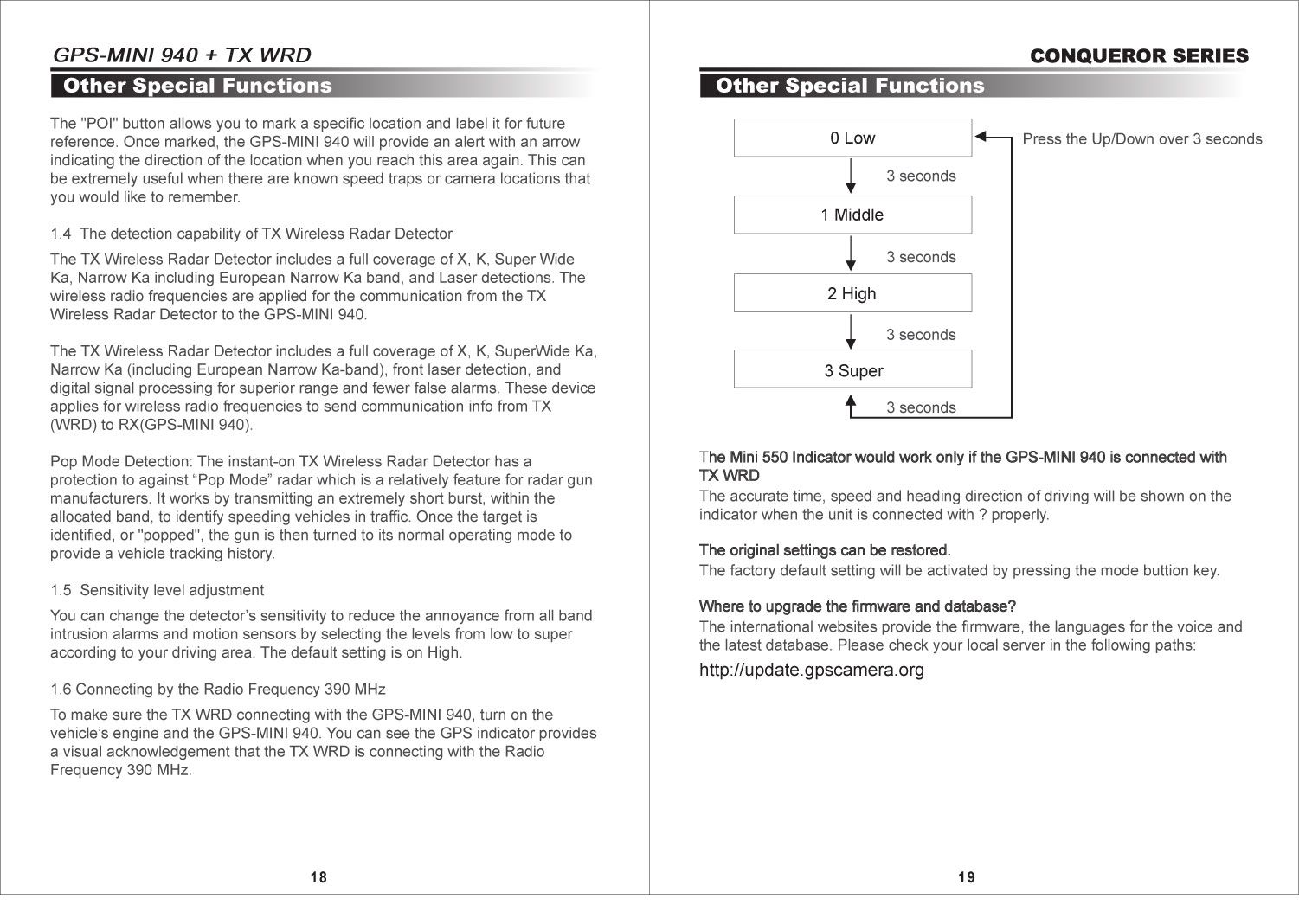 GPS-MINI 940 + TX WRD

Other Special Functions

The "POI" button allows you to mark a specific location and label it for future reference. Once marked, the GPS-MINI 940 will provide an alert with an arrow indicating the direction of the location when you reach this area again. This can be extremely useful when there are known speed traps or camera locations that you would like to remember.

1.4 The detection capability of TX Wireless Radar Detector

The TX Wireless Radar Detector includes a full coverage of X, K, Super Wide Ka, Narrow Ka including European Narrow Ka band, and Laser detections. The wireless radio frequencies are applied for the communication from the TX Wireless Radar Detector to the GPS-MINI 940.

The TX Wireless Radar Detector includes a full coverage of X, K, SuperWide Ka, Narrow Ka (including European Narrow Ka-band), front laser detection, and digital signal processing for superior range and fewer false alarms. These device applies for wireless radio frequencies to send communication info from TX (WRD) to RX(GPS-MINI 940).

Pop Mode Detection: The instant-on TX Wireless Radar Detector has a protection to against “Pop Mode” radar which is a relatively feature for radar gun manufacturers. It works by transmitting an extremely short burst, within the allocated band, to identify speeding vehicles in traffic. Once the target is identified, or "popped", the gun is then turned to its normal operating mode to provide a vehicle tracking history.

1.5 Sensitivity level adjustment

You can change the detector’s sensitivity to reduce the annoyance from all band intrusion alarms and motion sensors by selecting the levels from low to super according to your driving area. The default setting is on High.

1.6 Connecting by the Radio Frequency 390 MHz

To make sure the TX WRD connecting with the GPS-MINI 940, turn on the vehicle’s engine and the GPS-MINI 940. You can see the GPS indicator provides a visual acknowledgement that the TX WRD is connecting with the Radio Frequency 390 MHz.

18

CONQUEROR SERIES

Other Special Functions

0 Low

Press the Up/Down over 3 seconds

3 seconds

1 Middle

3 seconds

2 High

3 seconds

3 Super

3 seconds

The Mini 550 Indicator would work only if the GPS-MINI 940 is connected with TX WRD
The accurate time, speed and heading direction of driving will be shown on the indicator when the unit is connected with ? properly.

The original settings can be restored.
The factory default setting will be activated by pressing the mode buttion key.

Where to upgrade the firmware and database?
The international websites provide the firmware, the languages for the voice and the latest database. Please check your local server in the following paths:
http://update.gpscamera.org

19